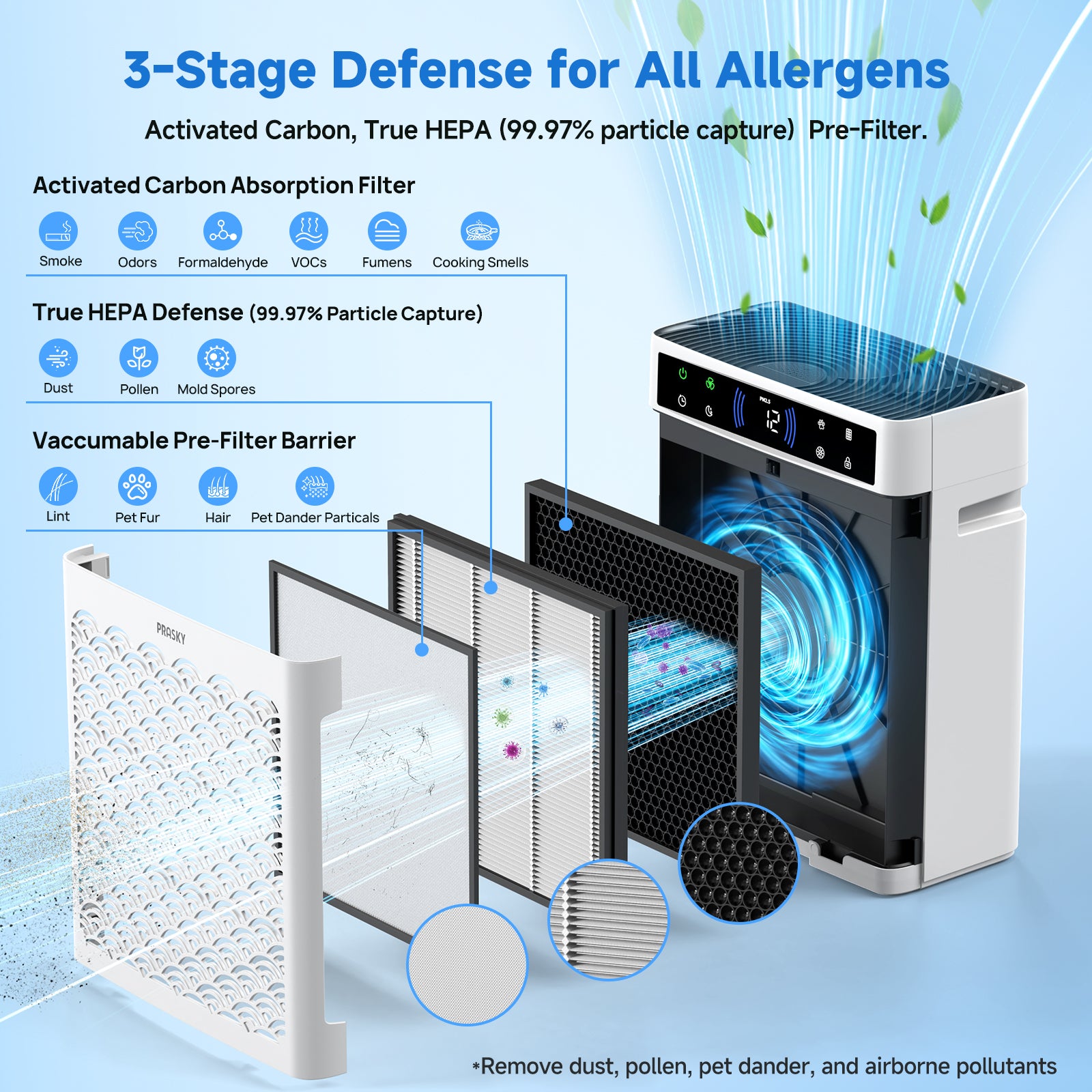 3-Stage Defense for All Allergens

Activated Carbon, True HEPA (99.97% particle capture) Pre-Filter.

Activated Carbon Absorption Filter

Smoke Odors Formaldehyde VOCs Fumens Cooking Smells

True HEPA Defense (99.97% Particle Capture)

Dust Pollen Mold Spores

Vaccumable Pre-Filter Barrier

Lint Pet Fur Hair Pet Dander Particals

PM2.5

12

PRASKY

*Remove dust, pollen, pet dander, and airborne pollutants