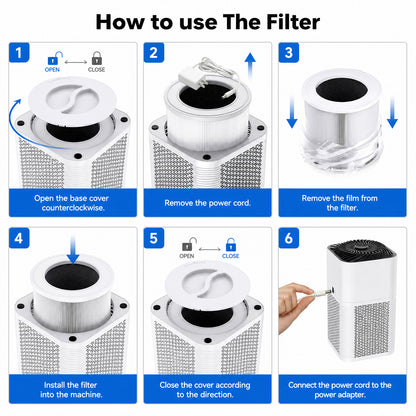 How to use The Filter

1
OPEN CLOSE
Open the base cover counterclockwise.

2
Remove the power cord.

3
Remove the film from the filter.

4
Install the filter into the machine.

5
OPEN CLOSE
Close the cover according to the direction.

6
Connect the power cord to the power adapter.